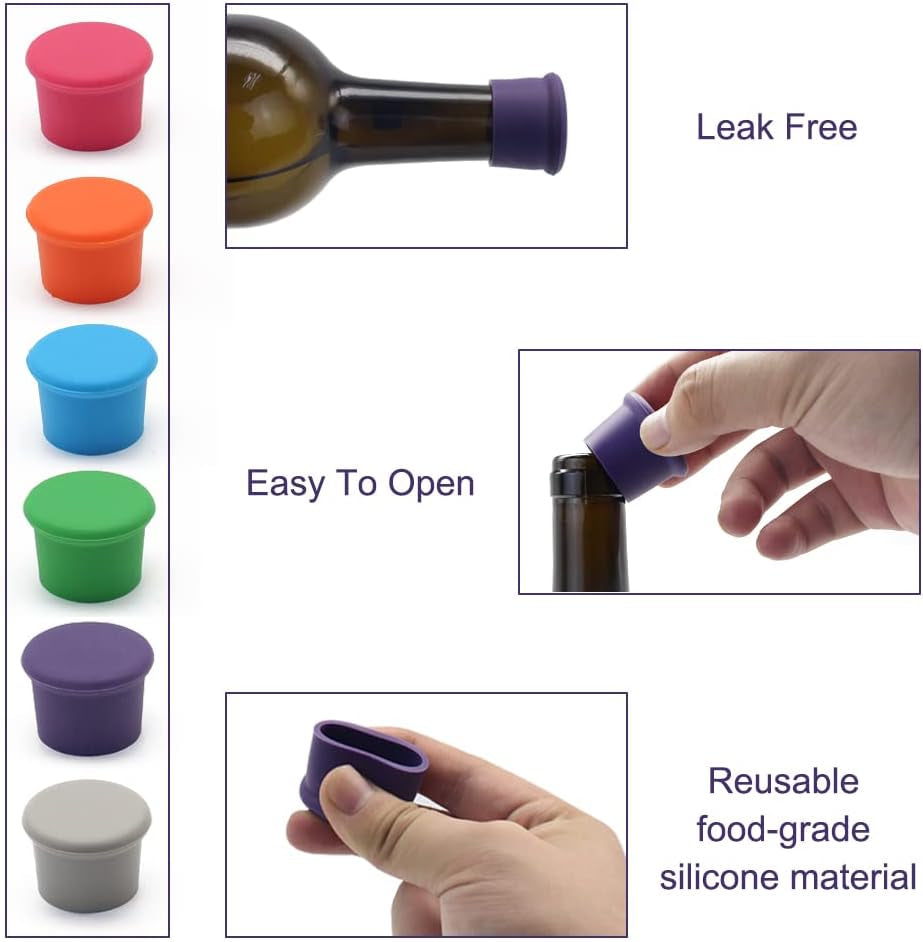 Leak Free

Easy To Open

Reusable food-grade silicone material